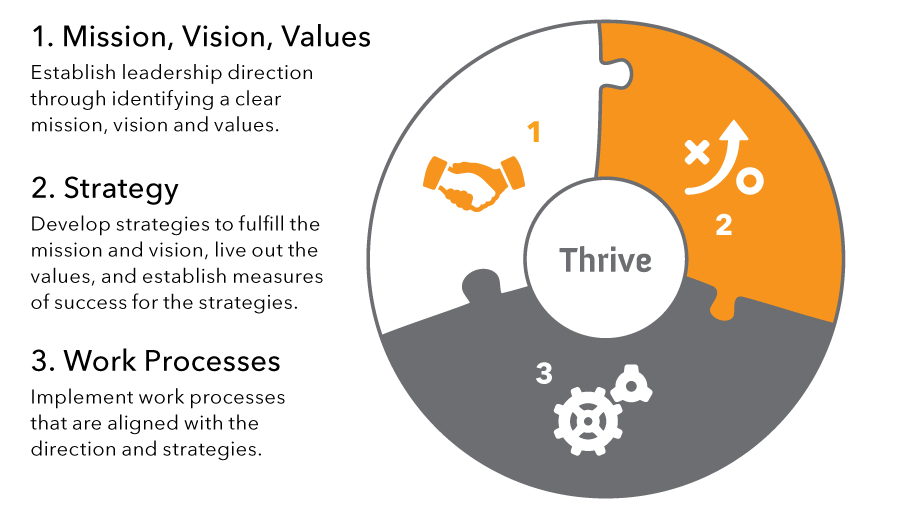 1. Mission, Vision, Values
Establish leadership direction through identifying a clear mission, vision and values.

2. Strategy
Develop strategies to fulfill the mission and vision, live out the values, and establish measures of success for the strategies.

3. Work Processes
Implement work processes that are aligned with the direction and strategies.

1

2

Thrive

3